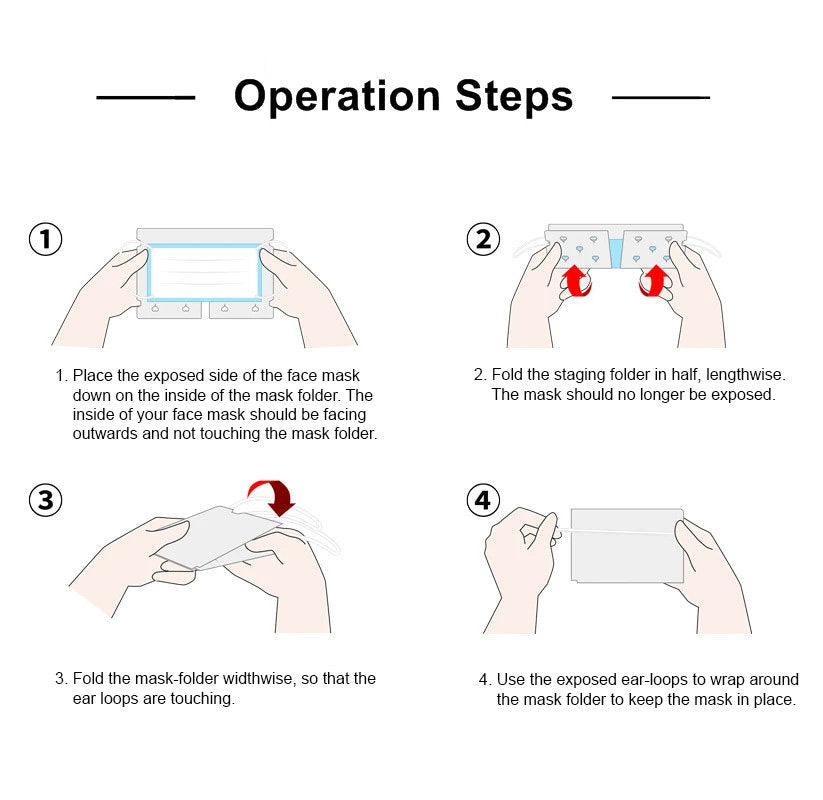 Operation Steps

①

1. Place the exposed side of the face mask down on the inside of the mask folder. The inside of your face mask should be facing outwards and not touching the mask folder.

②

2. Fold the staging folder in half, lengthwise. The mask should no longer be exposed.

③

3. Fold the mask-folder widthwise, so that the ear loops are touching.

④

4. Use the exposed ear-loops to wrap around the mask folder to keep the mask in place.