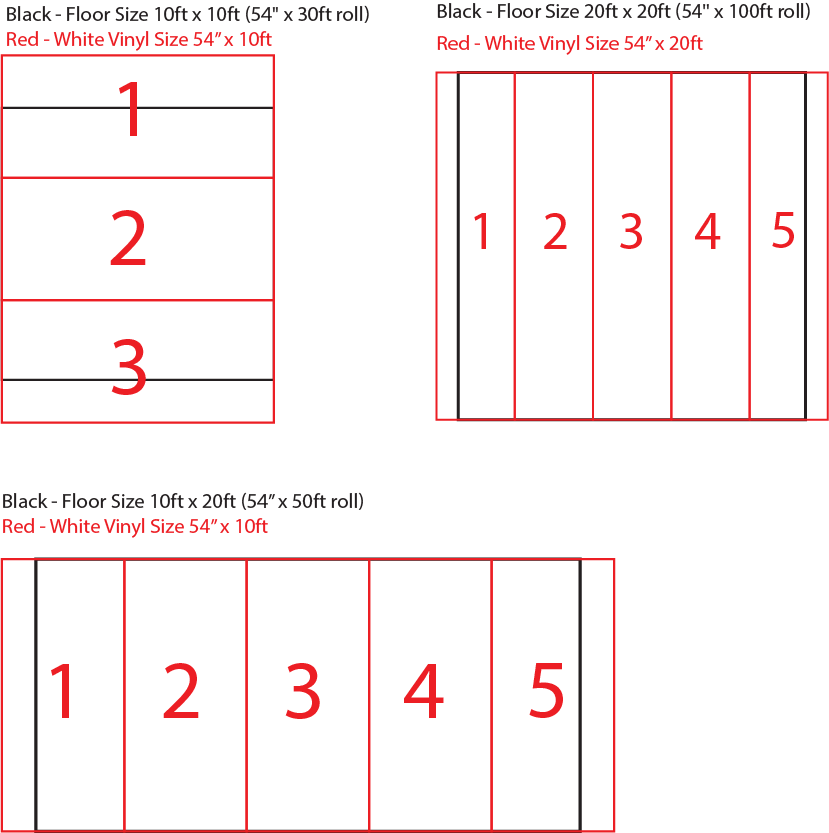 Black - Floor Size 10ft x 10ft (54" x 30ft roll)
Red - White Vinyl Size 54" x 10ft

1
2
3

Black - Floor Size 20ft x 20ft (54" x 100ft roll)
Red - White Vinyl Size 54" x 20ft

1 2 3 4 5

Black - Floor Size 10ft x 20ft (54" x 50ft roll)
Red - White Vinyl Size 54" x 10ft

1 2 3 4 5